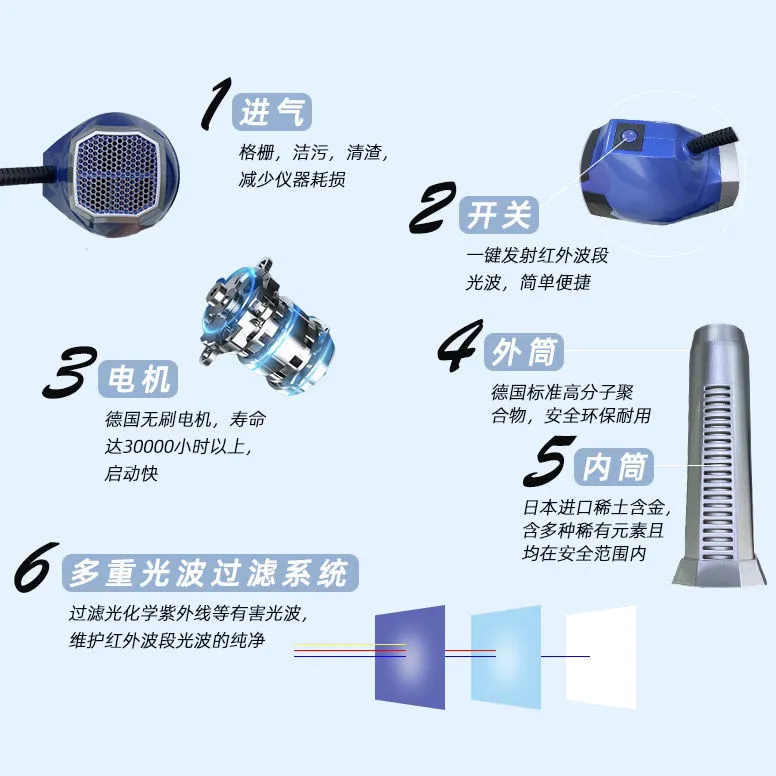 1 进气
格栅，洁污，清渣，减少仪器耗损

2 开关
一键发射红外波段光波，简单便捷

3 电机
德国无刷电机，寿命达30000小时以上，启动快

4 外筒
德国标准高分子聚合物，安全环保耐用

5 内筒
日本进口稀土含金，含多种稀有元素且均在安全范围内

6 多重光波过滤系统
过滤光化学紫外线等有害光波，维护红外波段光波的纯净